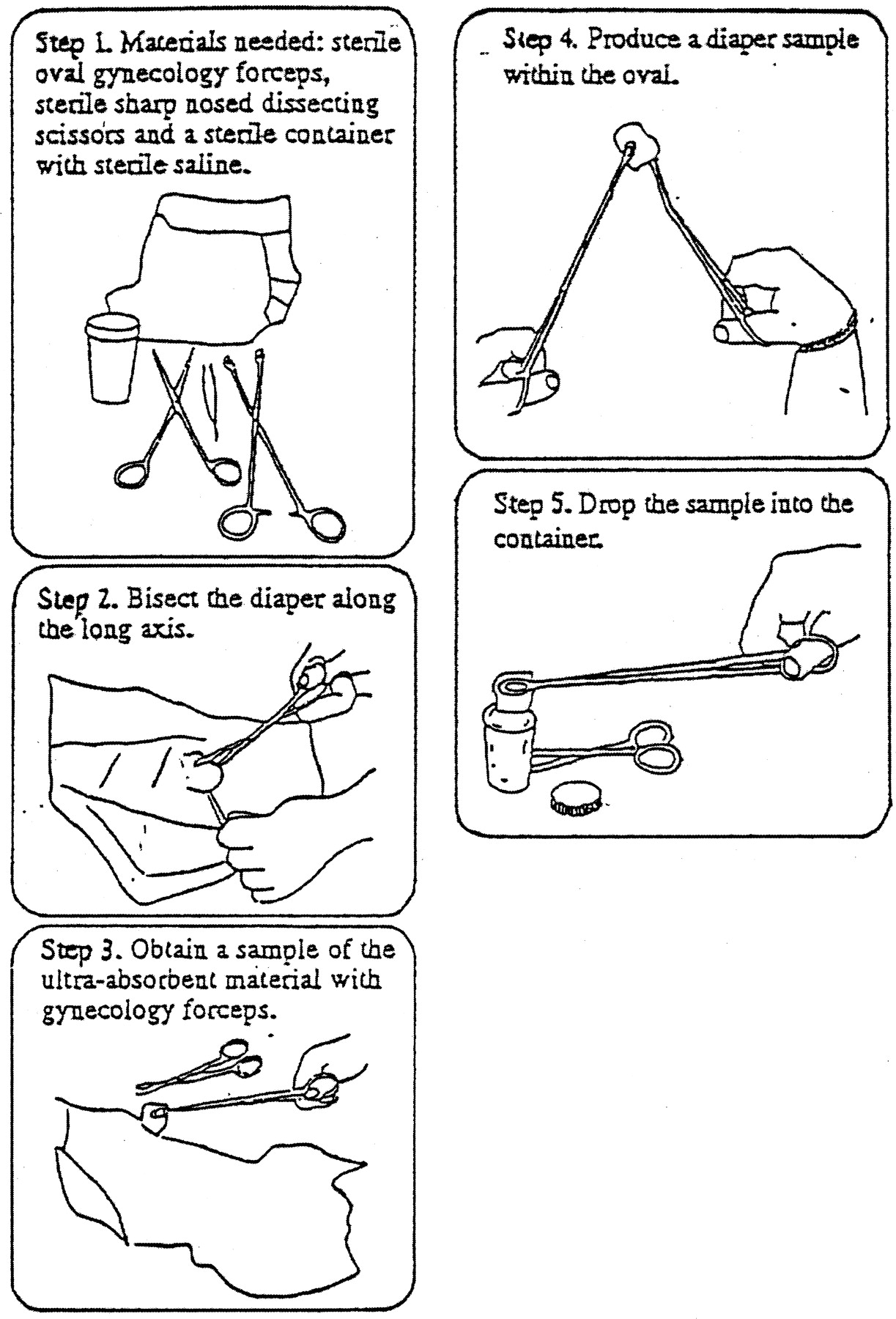 Step 1. Materials needed: sterile oval gynecology forceps, sterile sharp nosed dissecting scissors and a sterile container with sterile saline.

Step 2. Bisect the diaper along the long axis.

Step 3. Obtain a sample of the ultra-absorbent material with gynecology forceps.

Step 4. Produce a diaper sample within the oval.

Step 5. Drop the sample into the container.